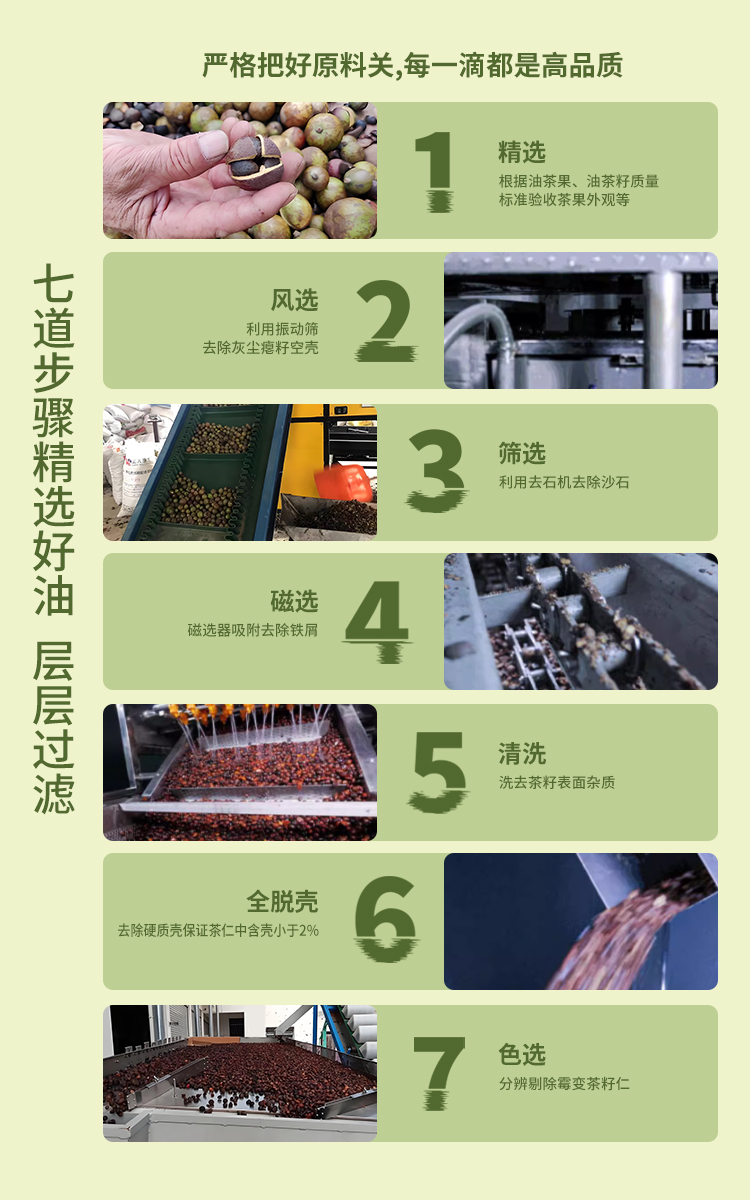 严格把好原料关,每一滴都是高品质

七道步骤精选好油 层层过滤

1
精选
根据油茶果、油茶籽质量标准验收茶果外观等

风选
利用振动筛去除灰尘瘪籽空壳
2

3
筛选
利用去石机去除沙石

磁选
磁选器吸附去除铁屑
4

5
清洗
洗去茶籽表面杂质

全脱壳
去除硬质壳保证茶仁中含壳小于2%
6

7
色选
分辨剔除霉变茶籽仁