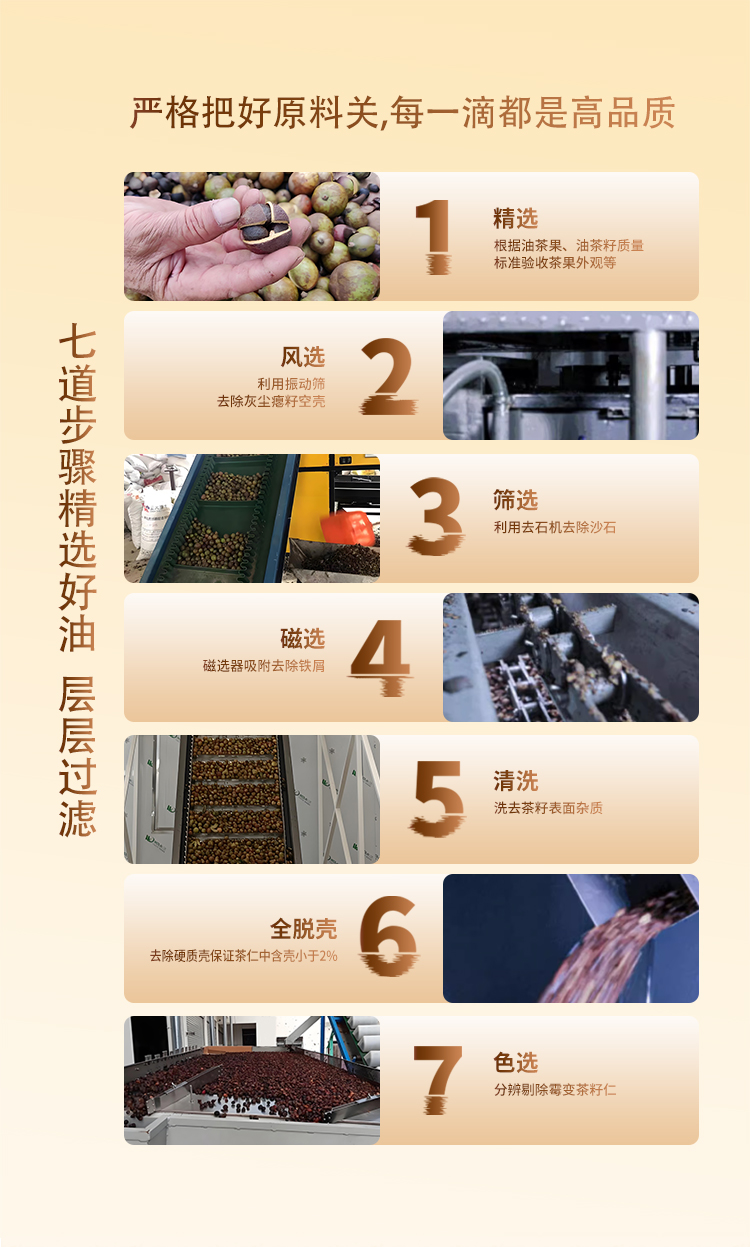 严格把好原料关,每一滴都是高品质

七道步骤精选好油 层层过滤

1
精选
根据油茶果、油茶籽质量标准验收茶果外观等

风选
利用振动筛去除灰尘瘪籽空壳
2

3
筛选
利用去石机去除沙石

磁选
磁选器吸附去除铁屑
4

5
清洗
洗去茶籽表面杂质

全脱壳
去除硬质壳保证茶仁中含壳小于2%
6

7
色选
分辨剔除霉变茶籽仁